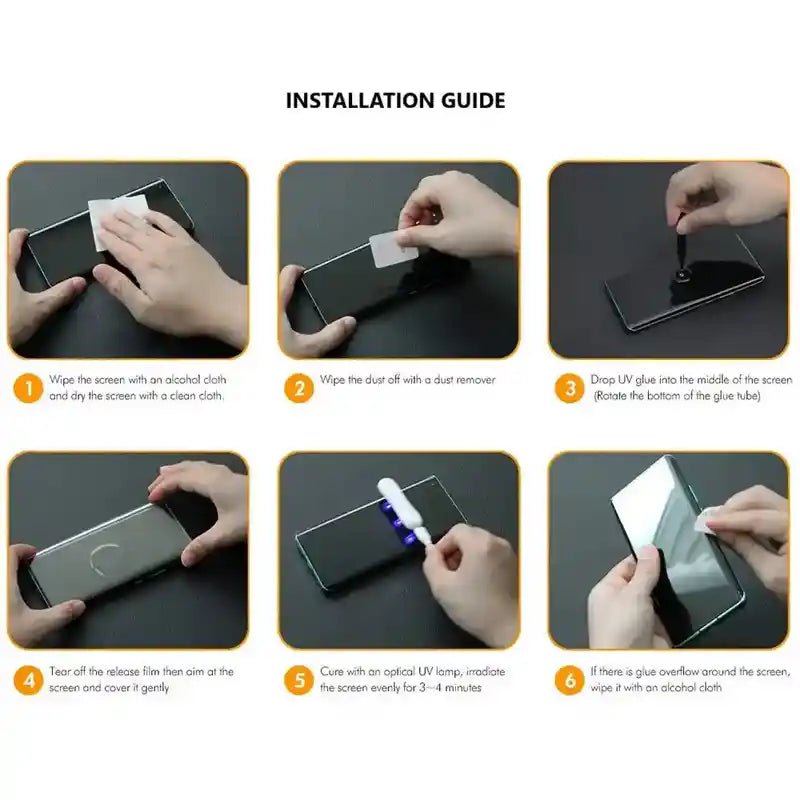 INSTALLATION GUIDE

1 Wipe the screen with an alcohol cloth and dry the screen with a clean cloth.

2 Wipe the dust off with a dust remover

3 Drop UV glue into the middle of the screen (Rotate the bottom of the glue tube)

4 Tear off the release film then aim at the screen and cover it gently

5 Cure with an optical UV lamp, irradiate the screen evenly for 3~4 minutes

6 If there is glue overflow around the screen, wipe it with an alcohol cloth